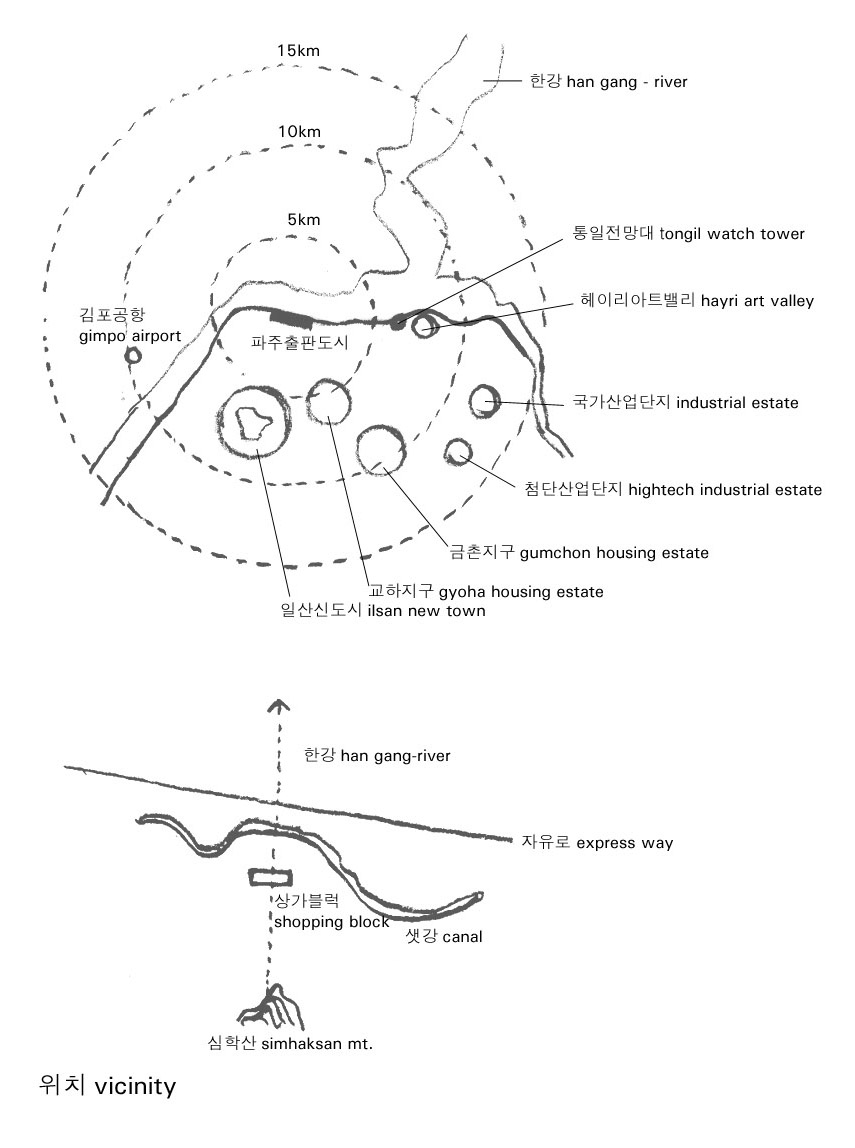 15km

한강 han gang - river

10km

5km

통일전망대 tongil watch tower

헤이리아트밸리 hayri art valley

김포공항
gimpo airport

파주출판도시

국가산업단지 industrial estate

첨단산업단지 hightech industrial estate

금촌지구 gumchon housing estate

교하지구 gyoha housing estate

일산신도시 ilsan new town

한강 han gang-river

자유로 express way

상가블럭
shopping block

샛강 canal

심학산 simhaksan mt.

위치 vicinity